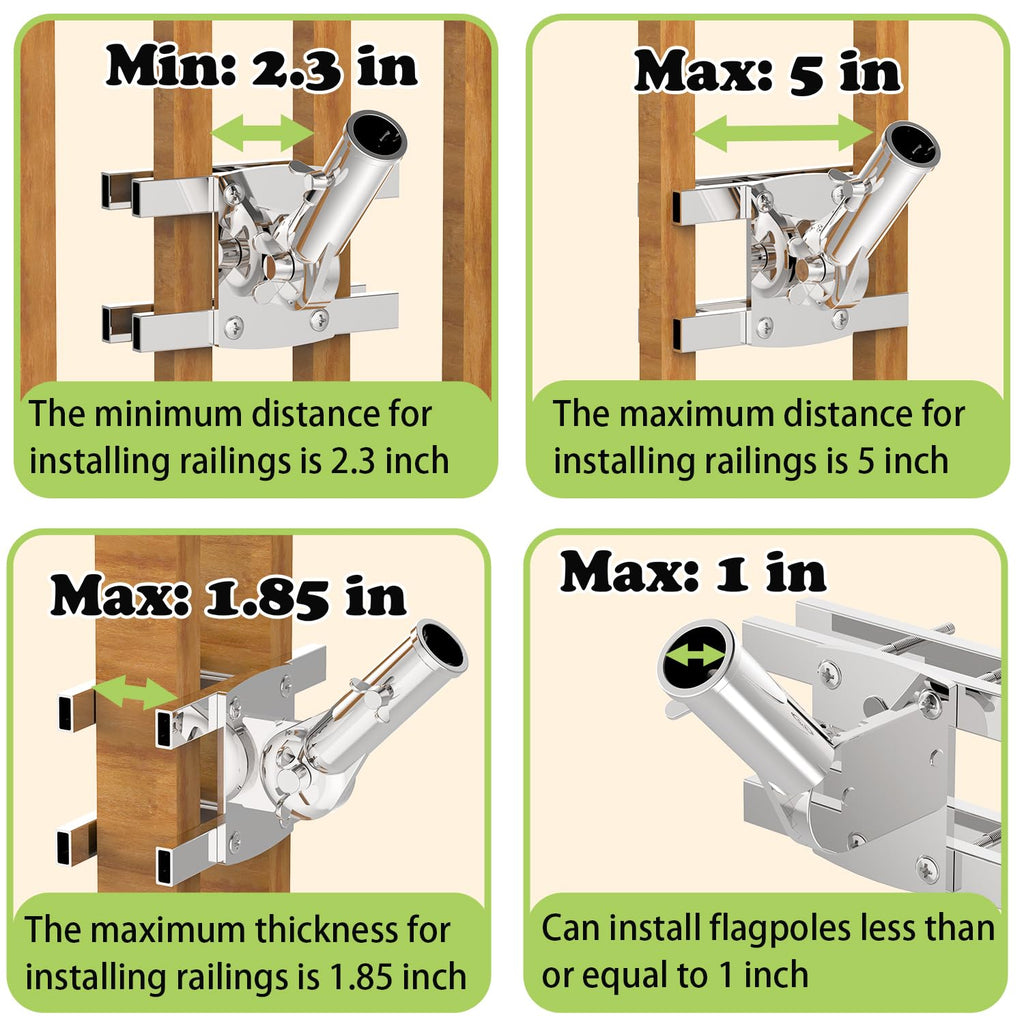 Min: 2.3 in

The minimum distance for installing railings is 2.3 inch

Max: 5 in

The maximum distance for installing railings is 5 inch

Max: 1.85 in

The maximum thickness for installing railings is 1.85 inch

Max: 1 in

Can install flagpoles less than or equal to 1 inch