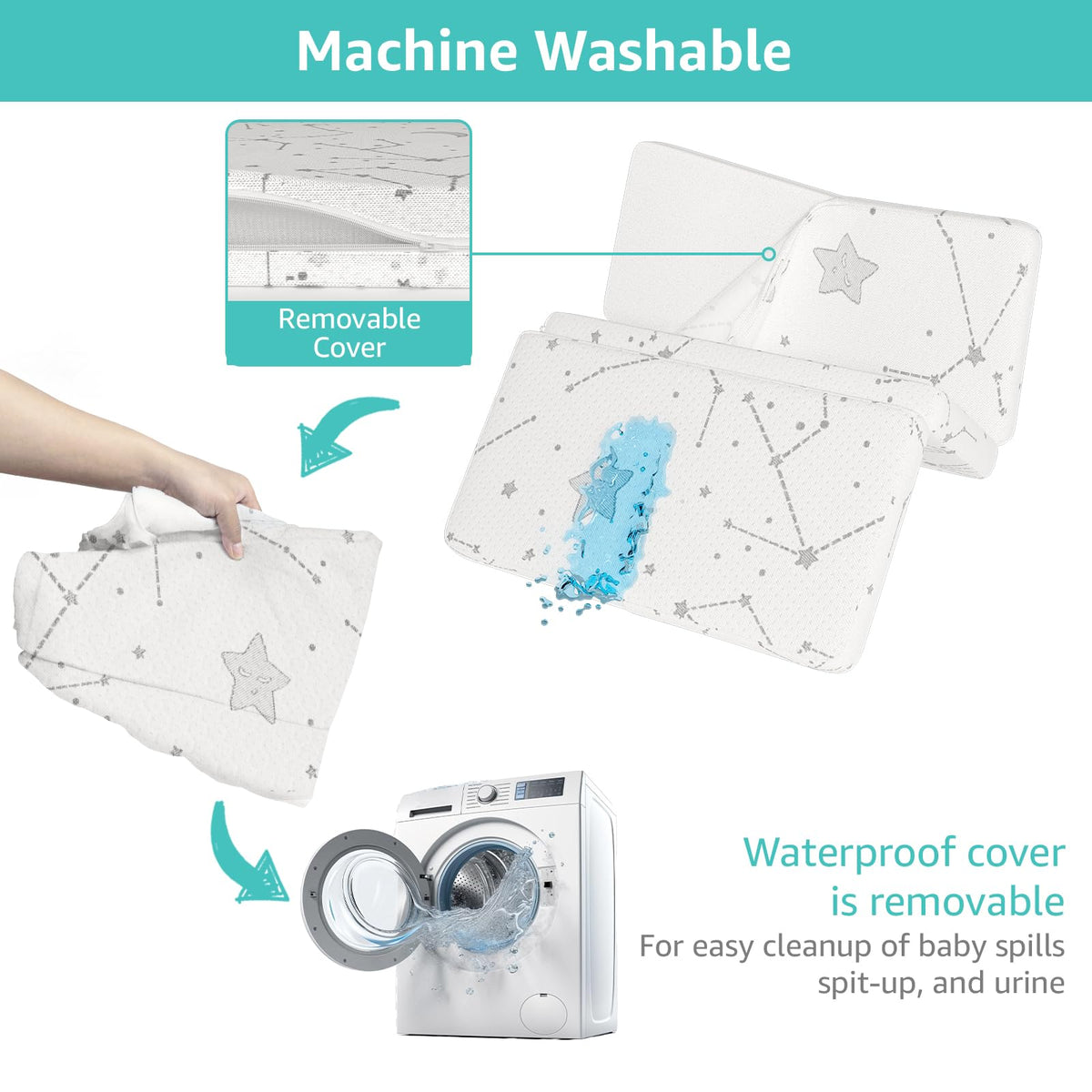 Machine Washable

Removable Cover

Waterproof cover is removable

For easy cleanup of baby spills spit-up, and urine